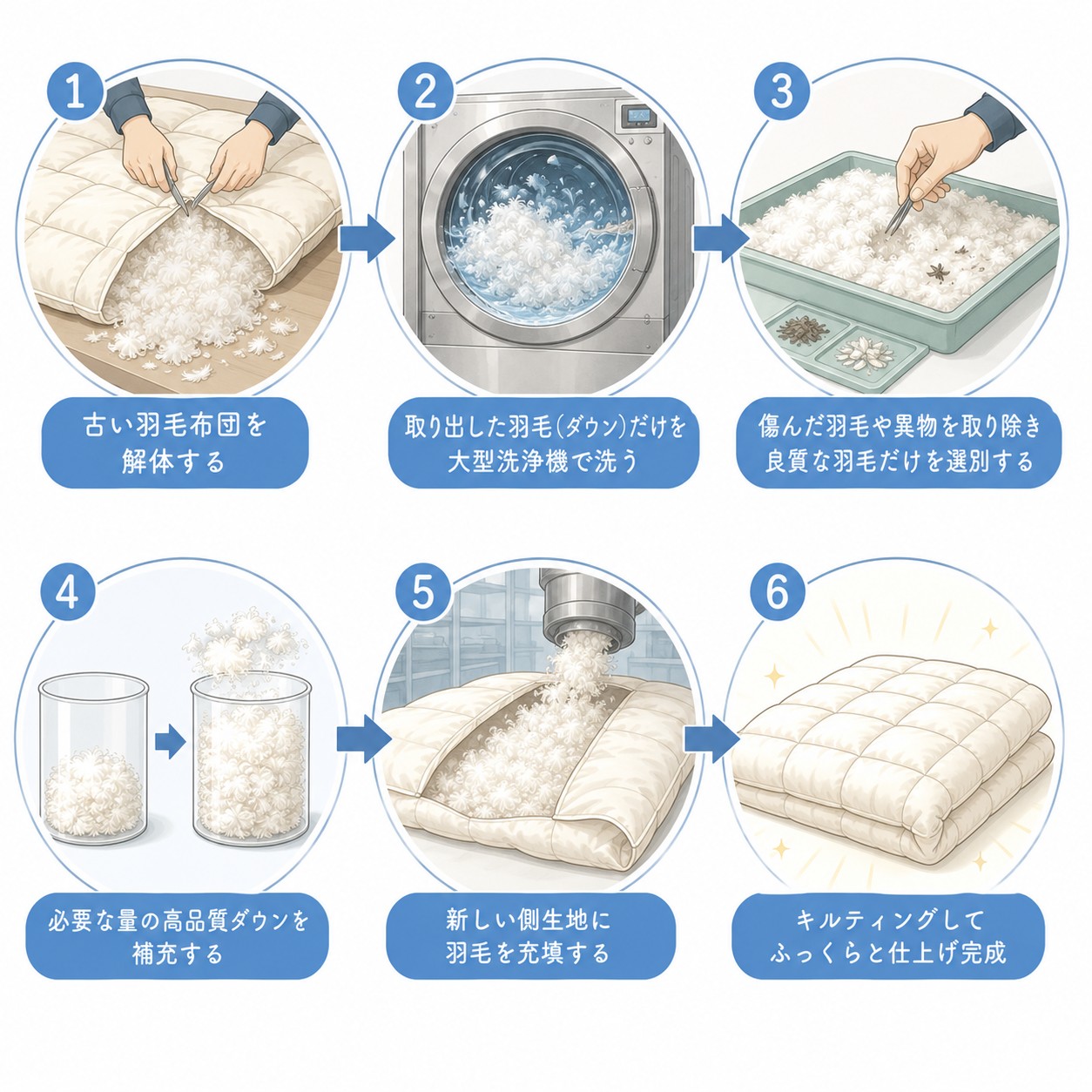 1
古い羽毛布団を解体する

2
取り出した羽毛(ダウン)だけを大型洗浄機で洗う

3
傷んだ羽毛や異物を取り除き良質な羽毛だけを選別する

4
必要な量の高品質ダウンを補充する

5
新しい側生地に羽毛を充填する

6
キルティングしてふっくらと仕上げ完成